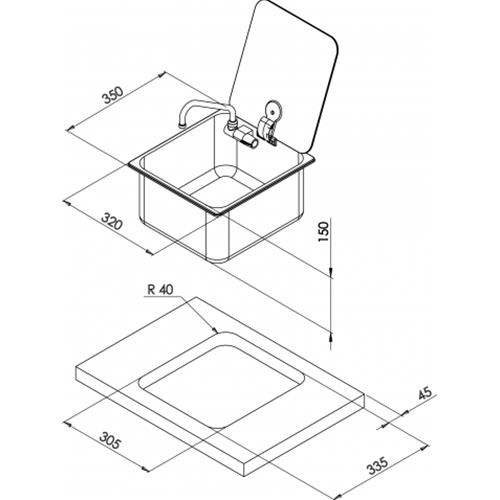 350
320
150
R 40
45
305
335