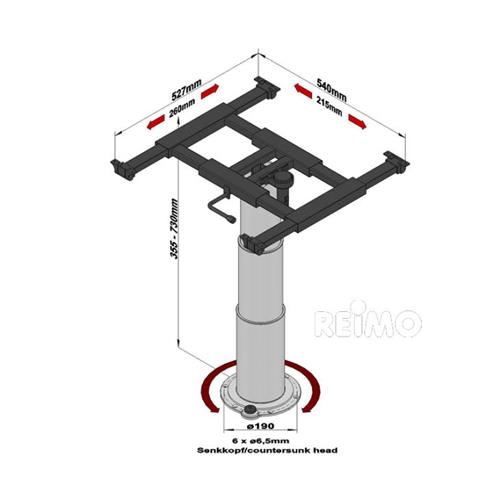 527mm
260mm
540mm
215mm
355 - 730mm
REIMO
ø190
6 x ø6,5mm
Senkkopf/countersunk head