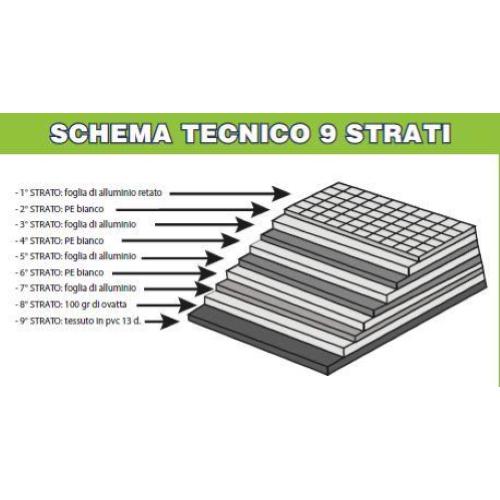 SCHEMA TECNICO 9 STRATI

- 1° STRATO: foglia di alluminio retato
- 2° STRATO: PE bianco
- 3° STRATO: foglia di alluminio
- 4° STRATO: PE bianco
- 5° STRATO: foglia di alluminio
- 6° STRATO: PE bianco
- 7° STRATO: foglia di alluminio
- 8° STRATO: 100 gr di ovatta
- 9° STRATO: tessuto in pvc 13 d.